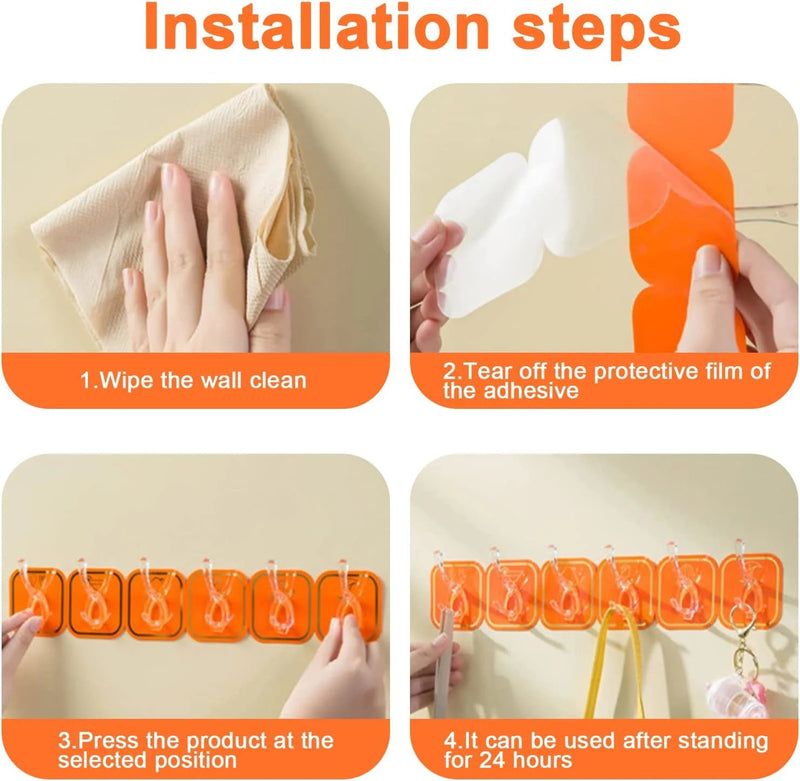 Installation steps

1.Wipe the wall clean

2.Tear off the protective film of the adhesive

3.Press the product at the selected position

4.It can be used after standing for 24 hours